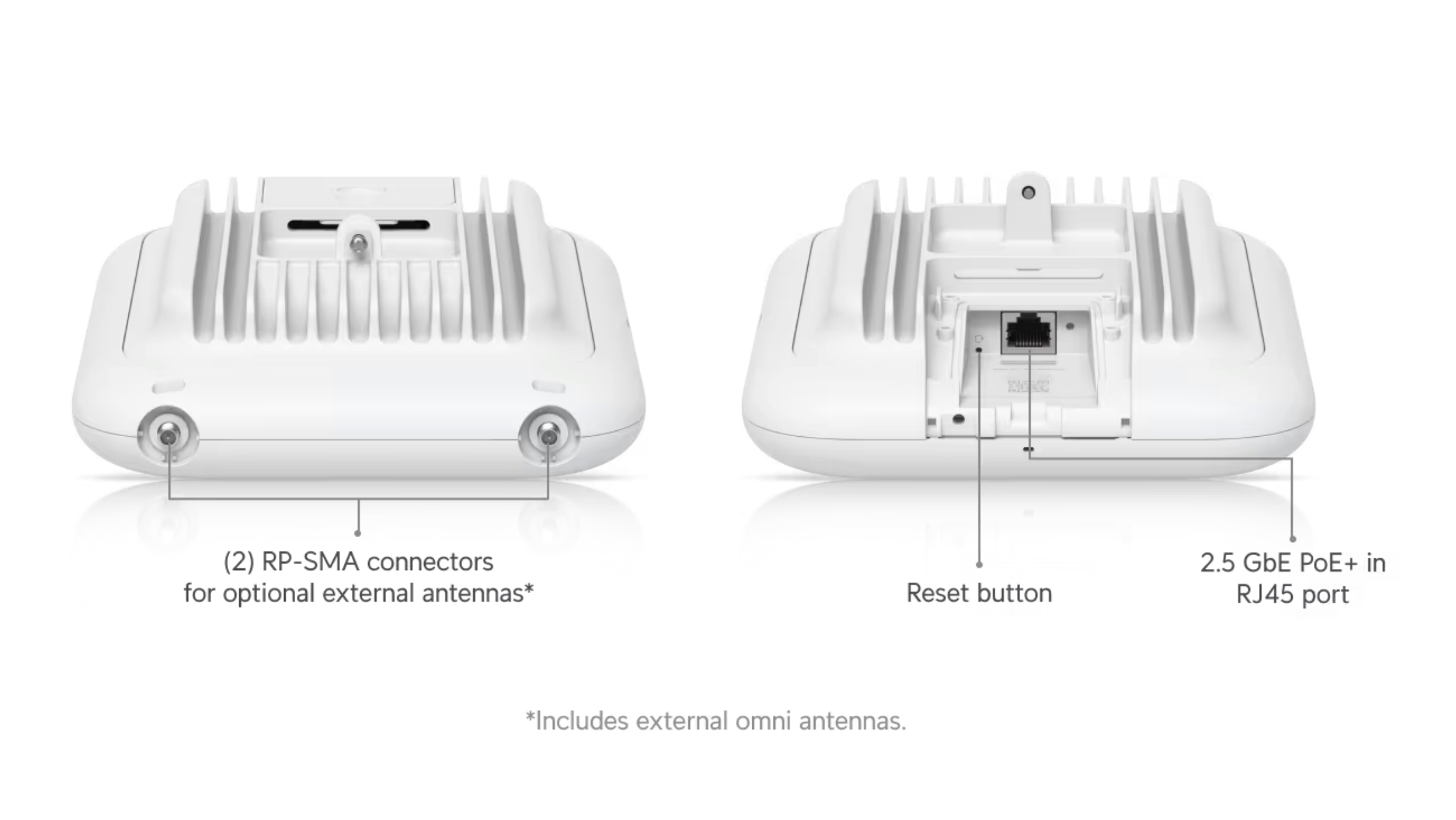 (2) RP-SMA connectors
for optional external antennas*

Reset button

2.5 GbE PoE+ in
RJ45 port

*Includes external omni antennas.